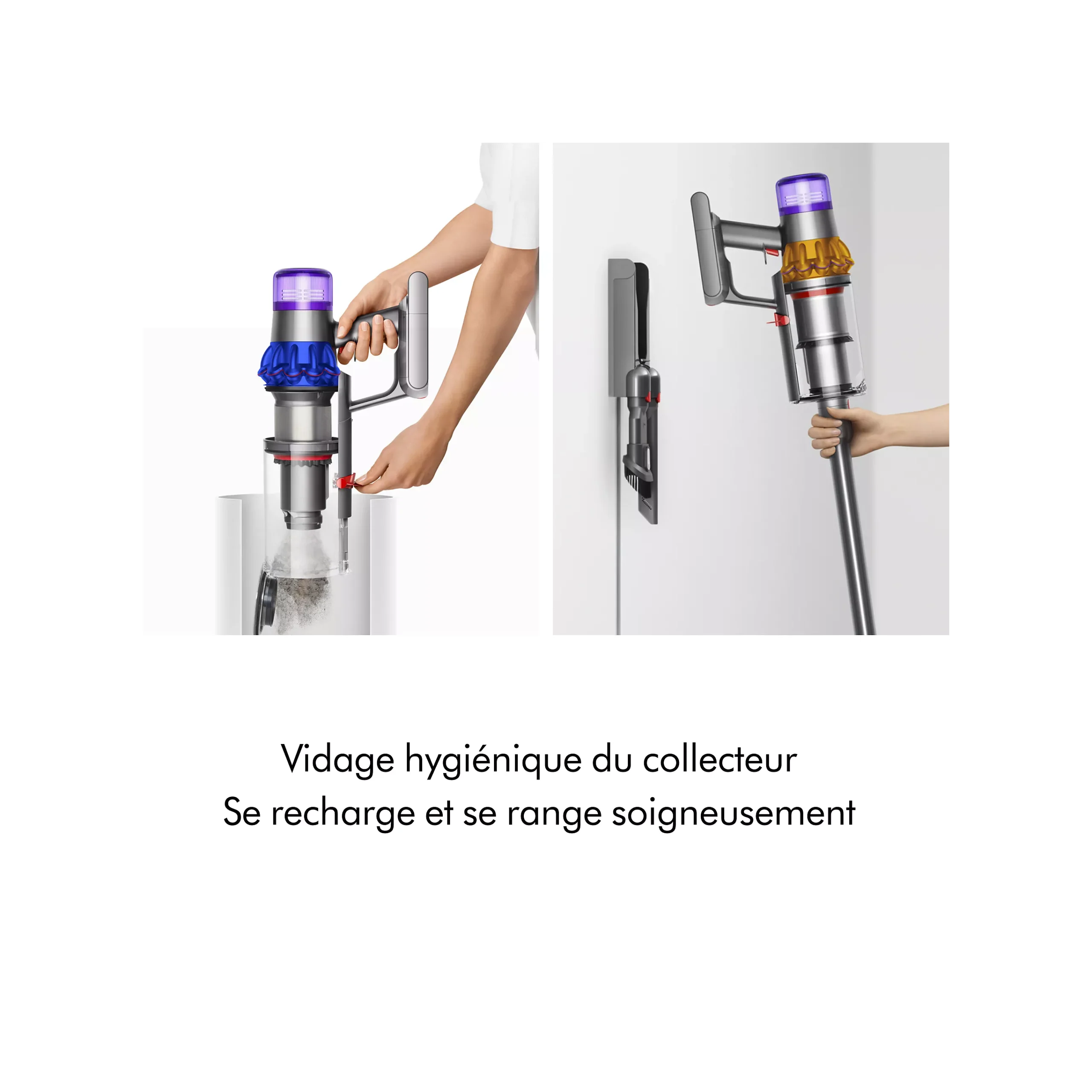 Vidage hygiénique du collecteur
Se recharge et se range soigneusement