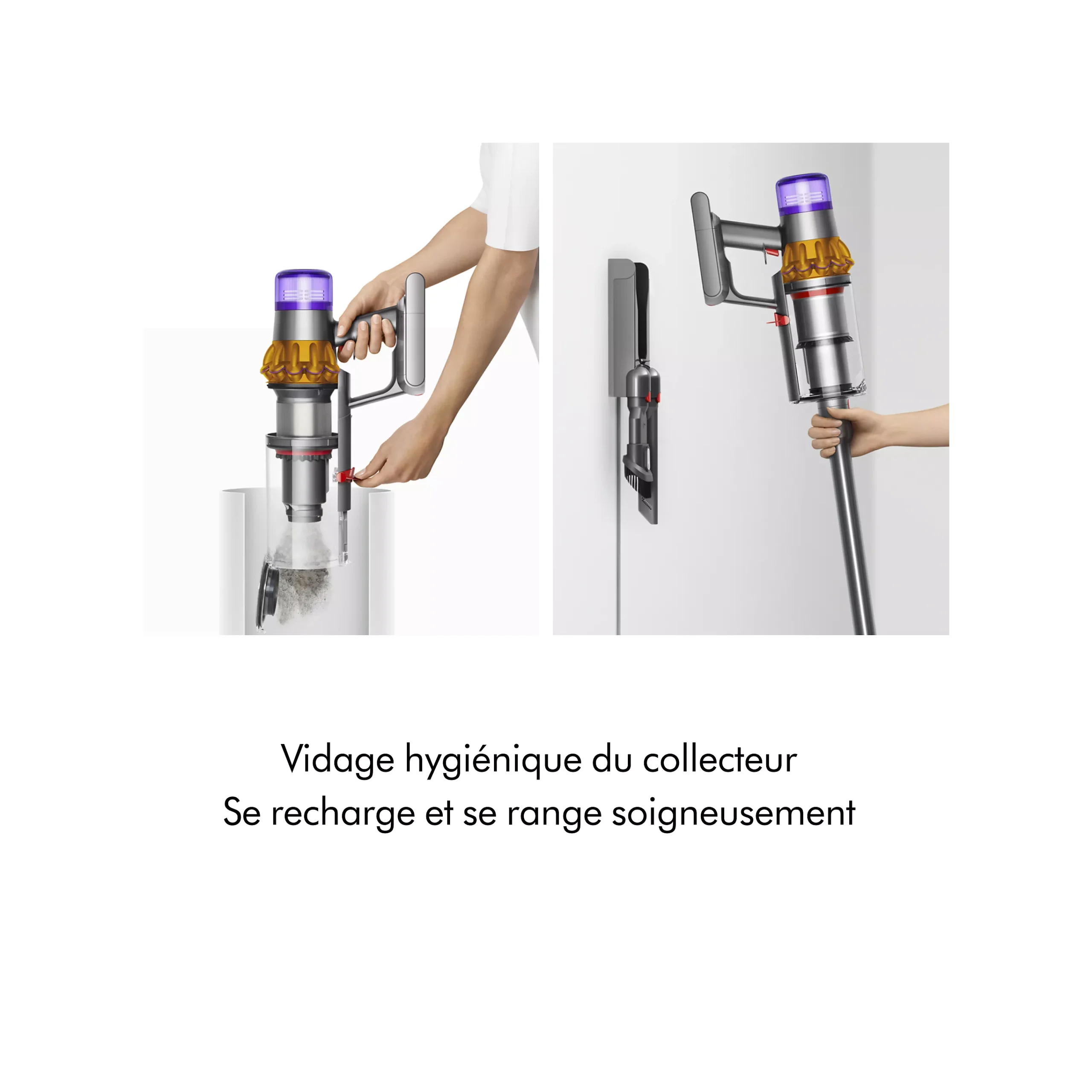 Vidage hygiénique du collecteur
Se recharge et se range soigneusement