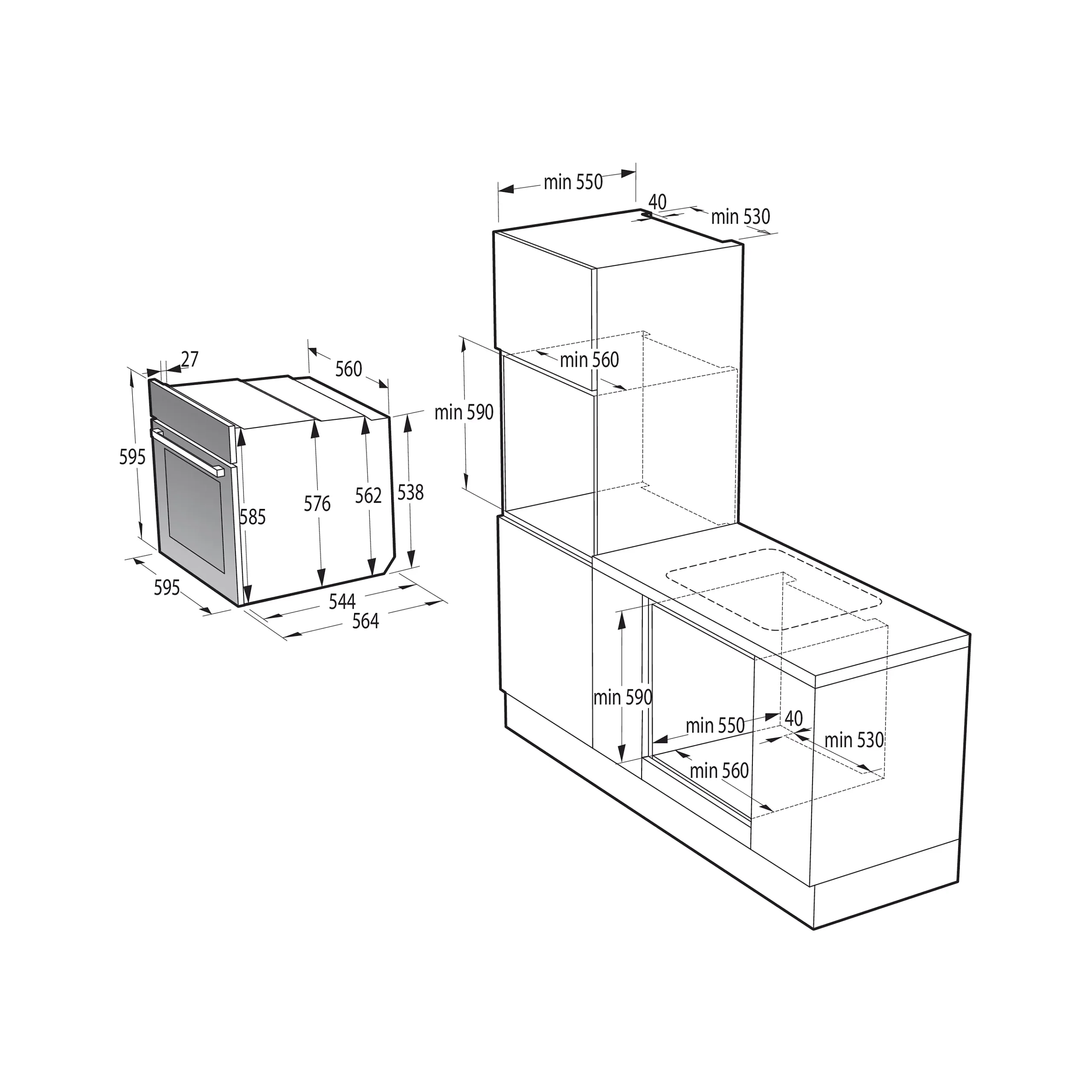 27
560
595
585
576
562
538
595
544
564

min 550
40
min 530
min 560
min 590

min 590
min 550
40
min 530
min 560